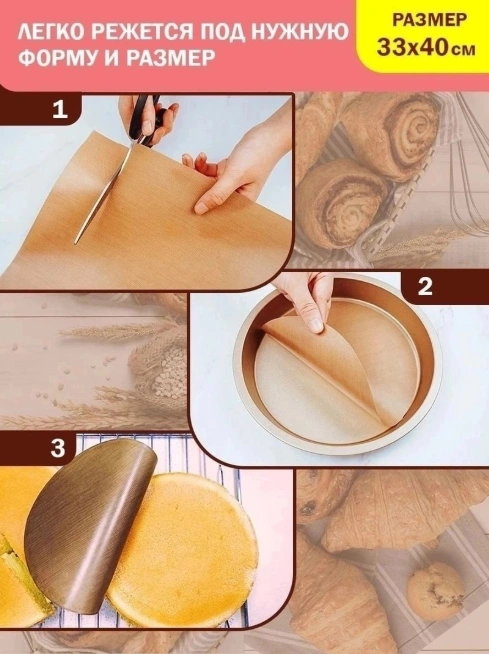 ЛЕГКО РЕЖЕТСЯ ПОД НУЖНУЮ ФОРМУ И РАЗМЕР

РАЗМЕР 33х40см

1

2

3